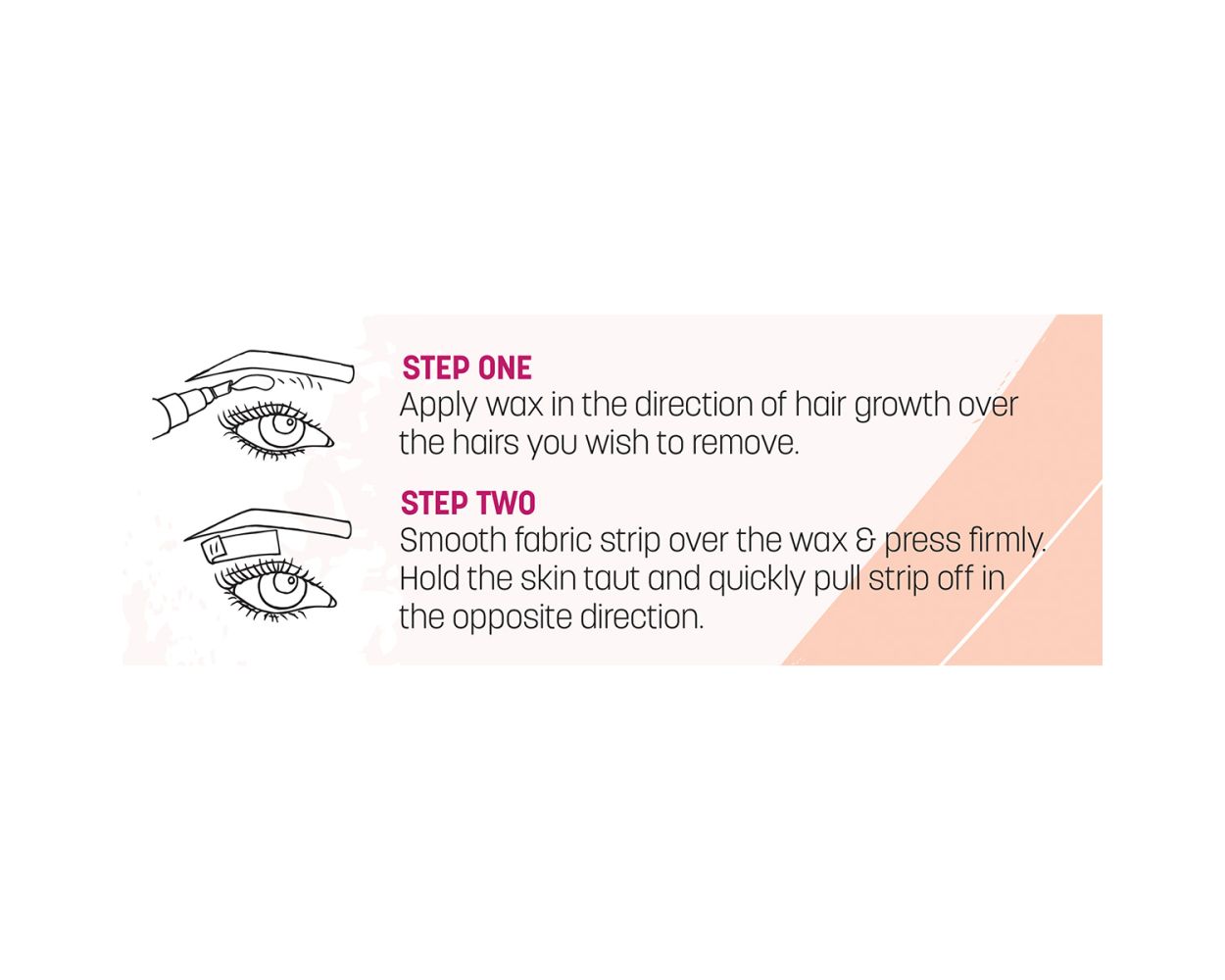 STEP ONE
Apply wax in the direction of hair growth over the hairs you wish to remove.

STEP TWO
Smooth fabric strip over the wax & press firmly. Hold the skin taut and quickly pull strip off in the opposite direction.